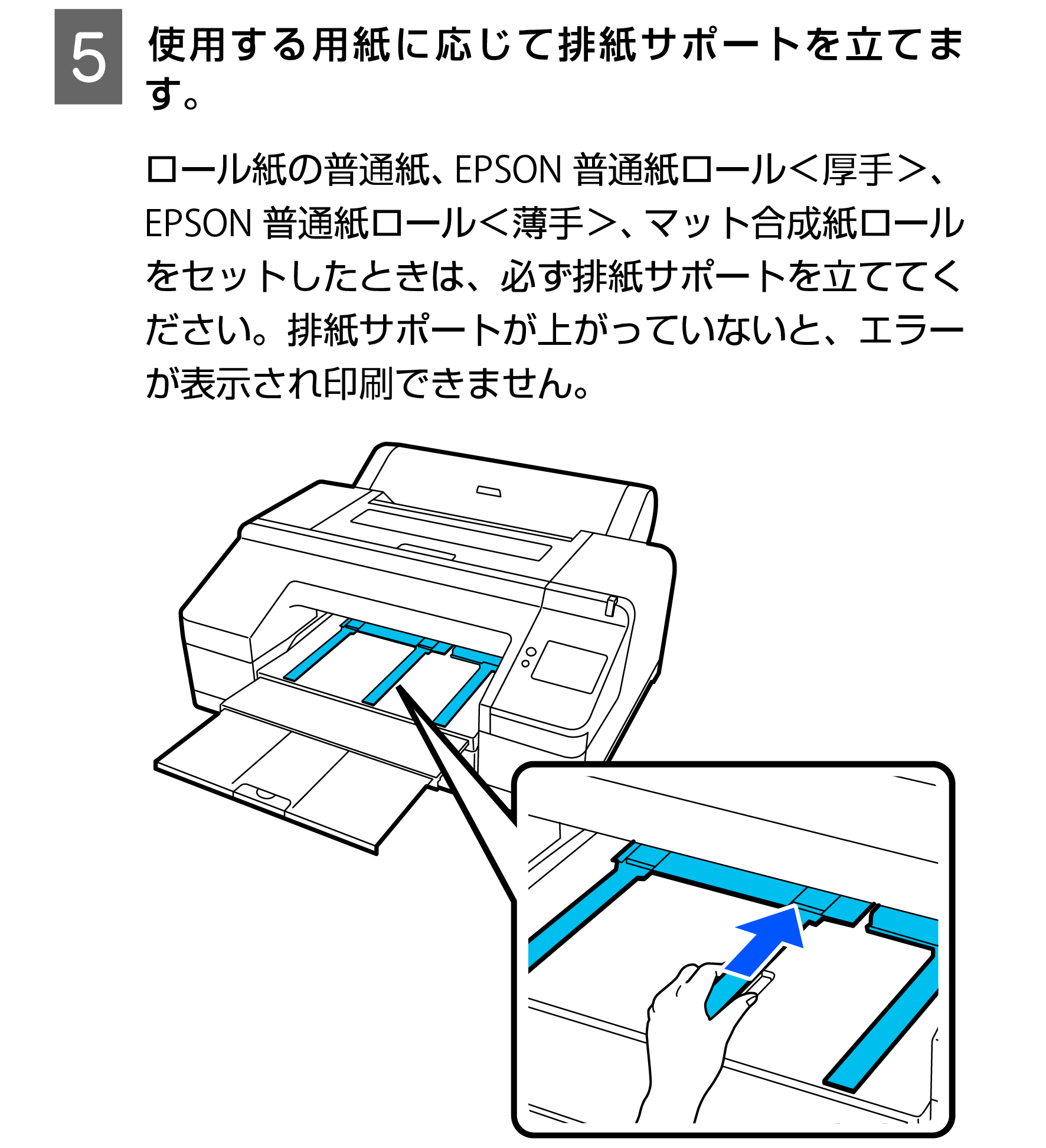 5 使用する用紙に応じて排紙サポートを立てます。

ロール紙の普通紙、EPSON 普通紙ロール<厚手>、EPSON 普通紙ロール<薄手>、マット合成紙ロールをセットしたときは、必ず排紙サポートを立ててください。排紙サポートが上がっていないと、エラーが表示され印刷できません。