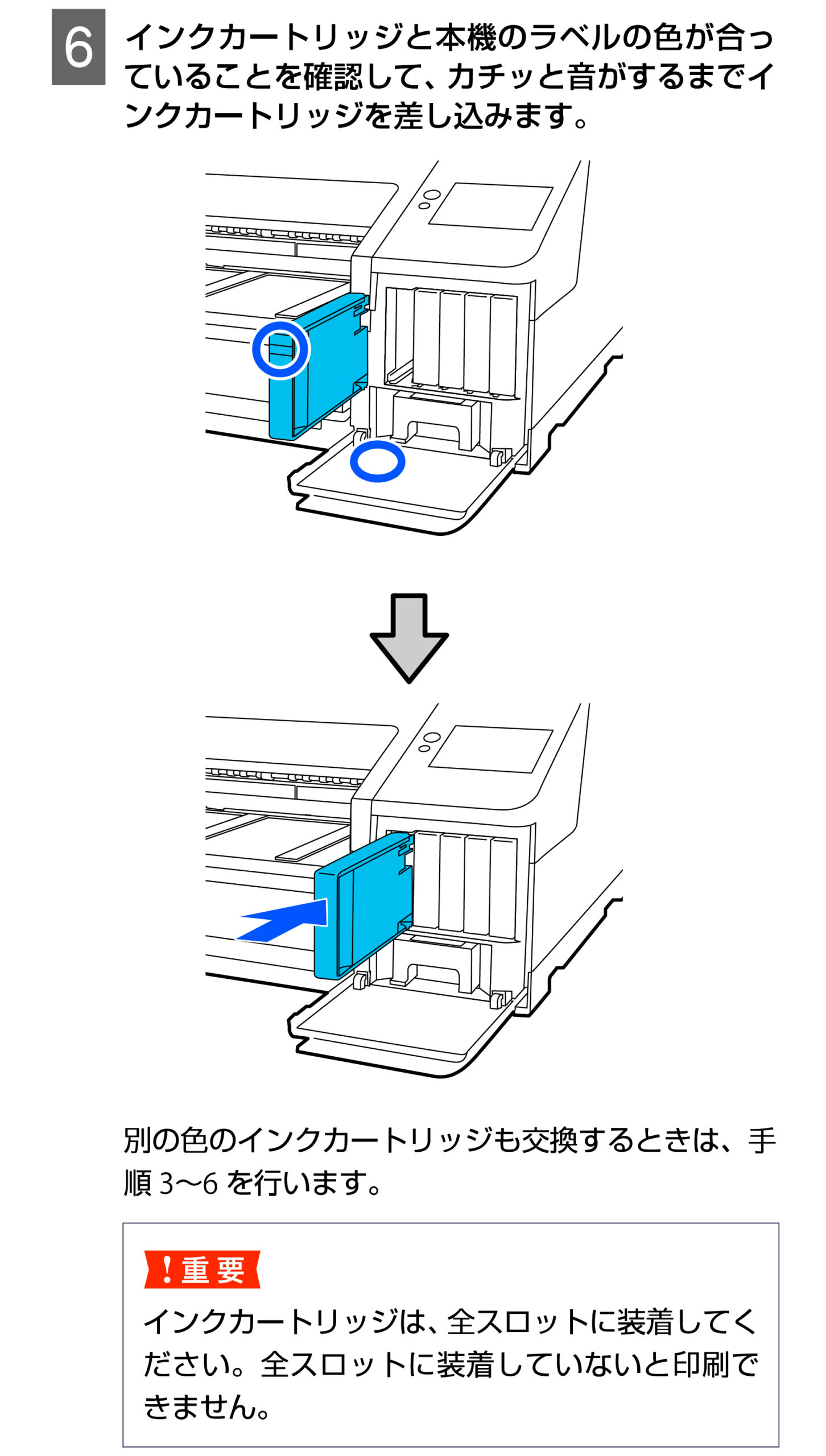 6 インクカートリッジと本機のラベルの色が合っていることを確認して、カチッと音がするまでインクカートリッジを差し込みます。

別の色のインクカートリッジも交換するときは、手順 3〜6 を行います。

!重要
インクカートリッジは、全スロットに装着してください。全スロットに装着していないと印刷できません。