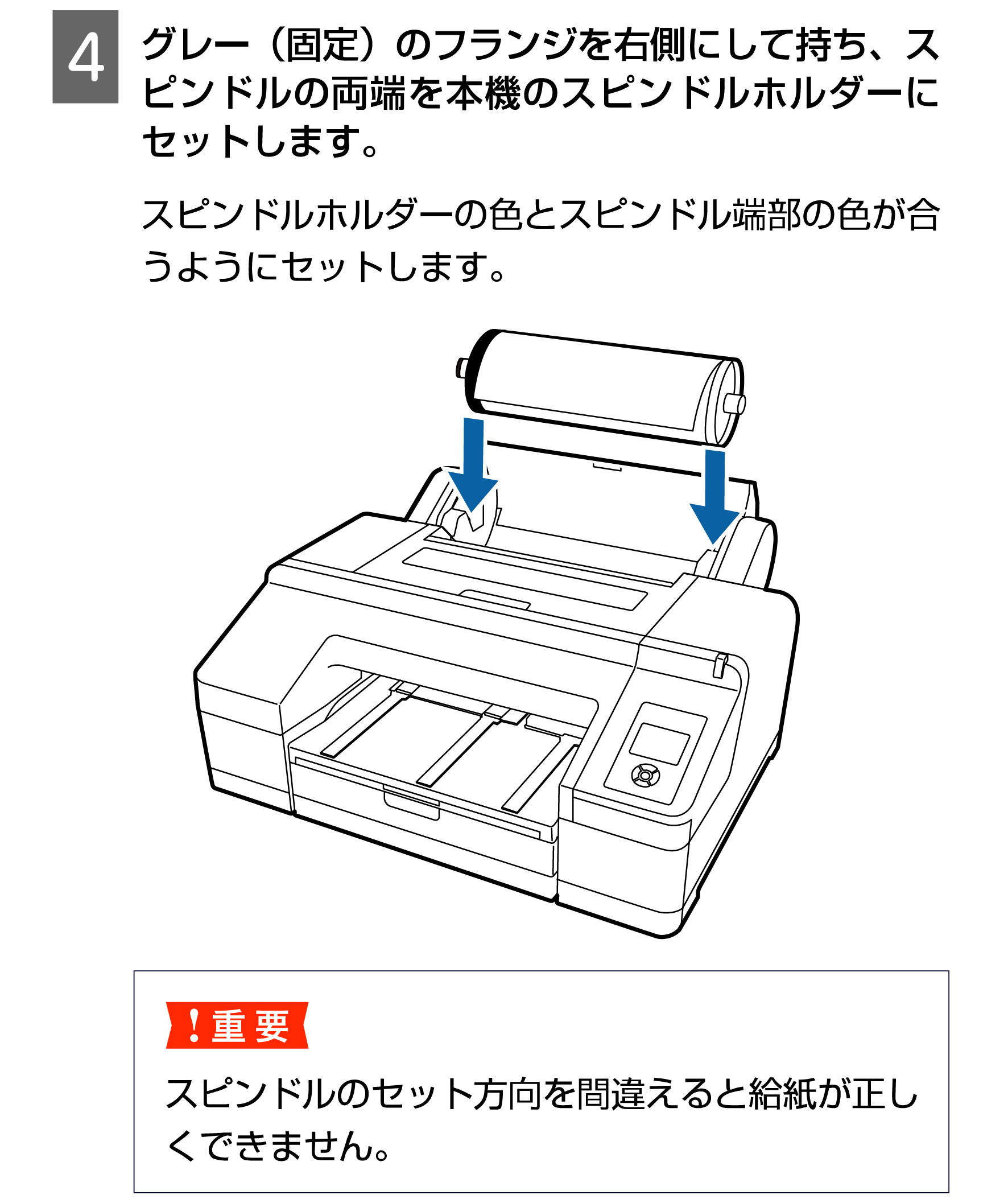 4

グレー（固定）のフランジを右側にして持ち、スピンドルの両端を本機のスピンドルホルダーにセットします。

スピンドルホルダーの色とスピンドル端部の色が合うようにセットします。

!重要

スピンドルのセット方向を間違えると給紙が正しくできません。